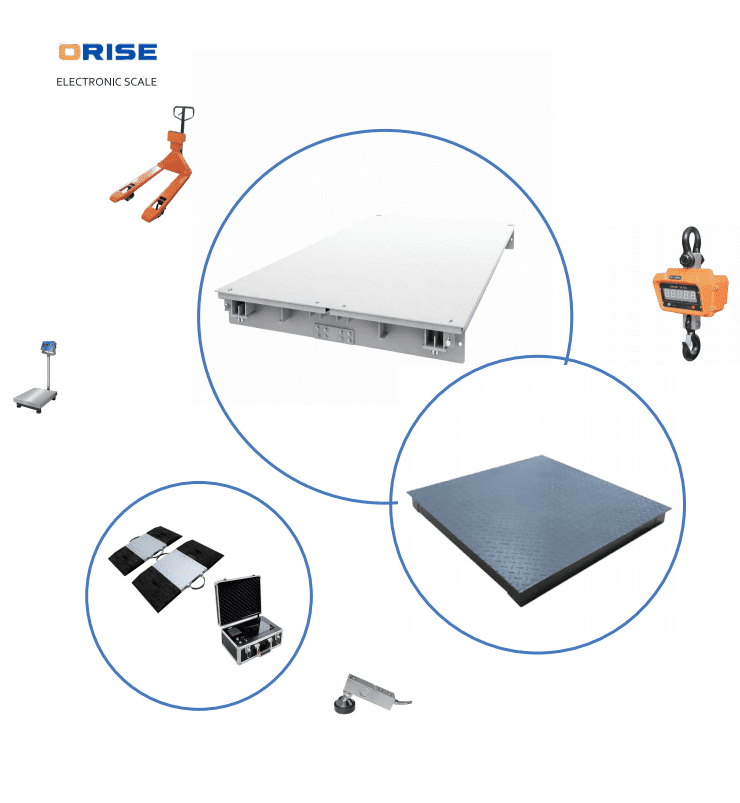 ORISE
ELECTRONIC SCALE